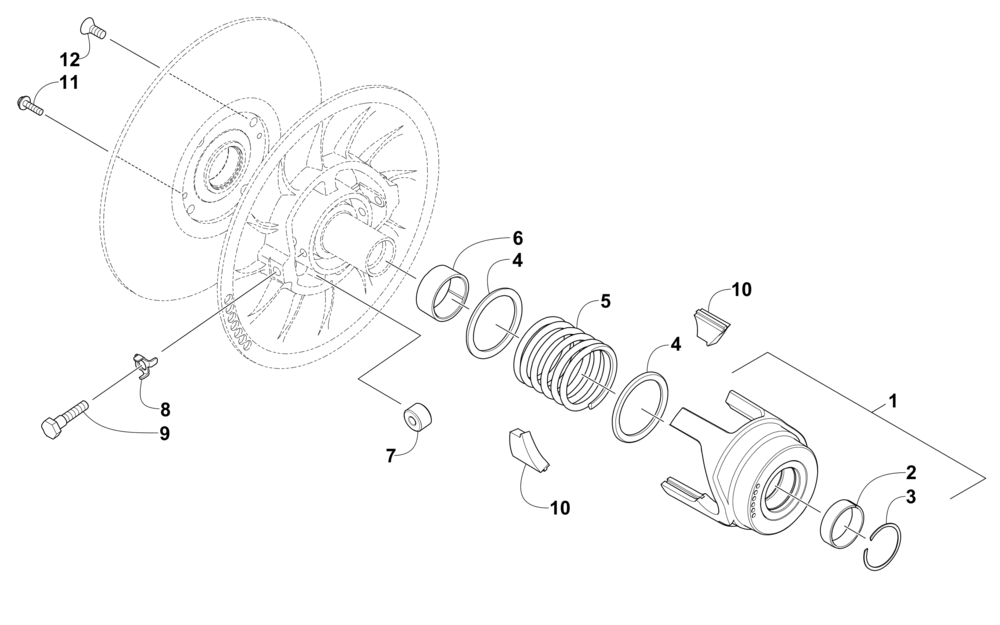 12
11
6
4
5
10
4
1
8
9
7
10
2
3